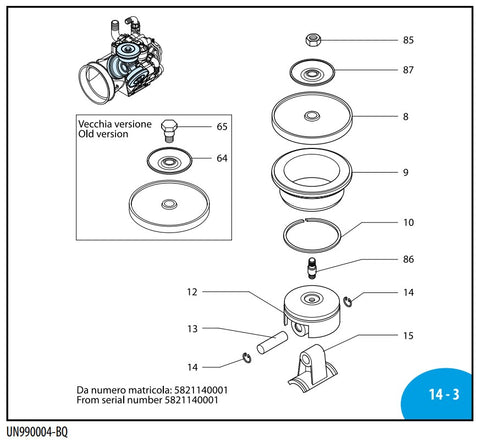 Vecchia versione
Old version

65

64

85

87

8

9

10

86

12

14

13

15

14

Da numero matricola: 5821140001
From serial number 5821140001

14 - 3

UN990004-BQ