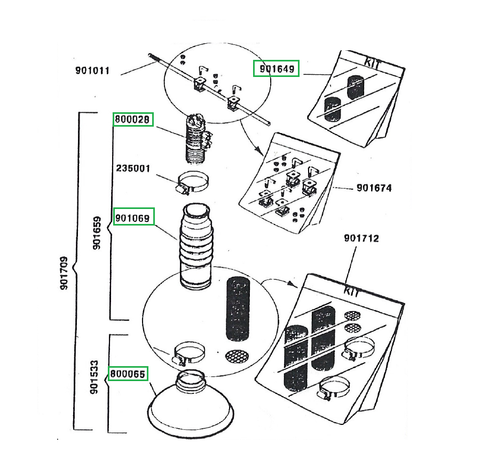 901011
901649
KIT
800028
235001
901674
901069
901659
901709
901712
KIT
901533
800065